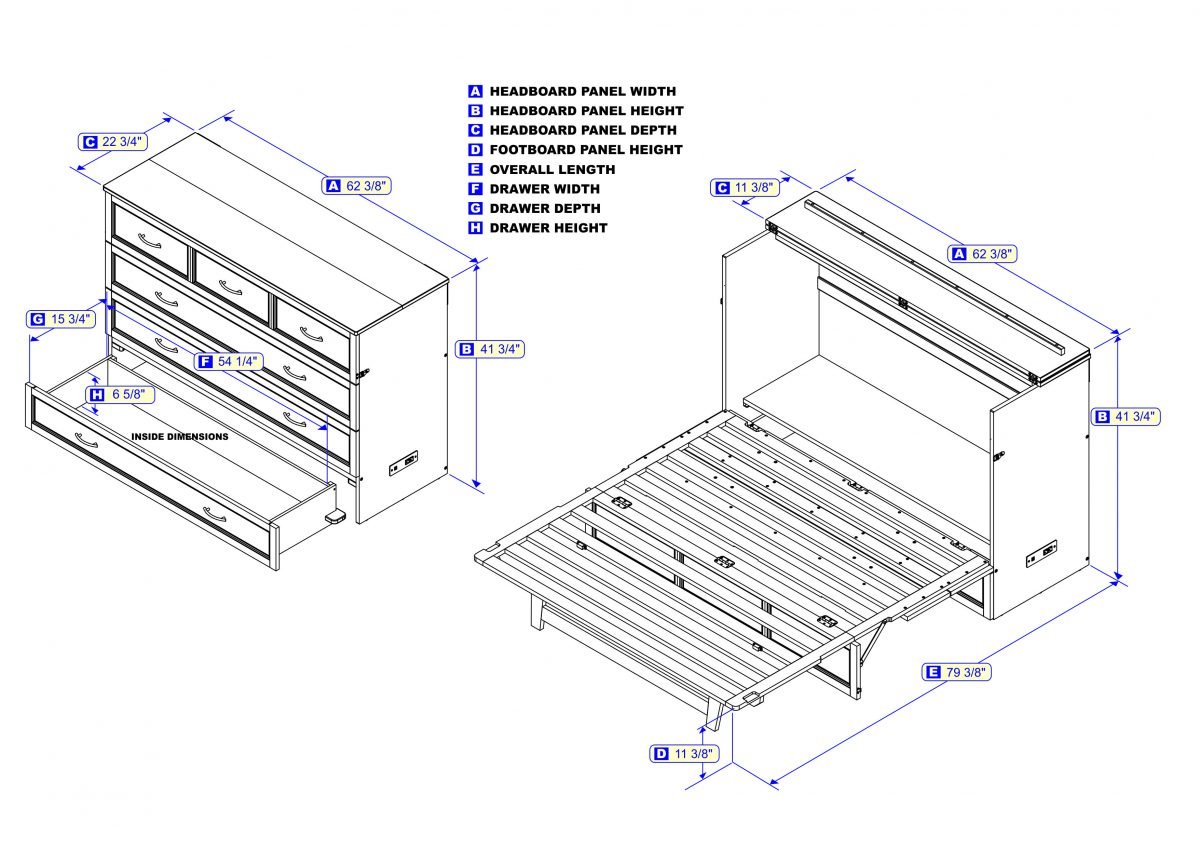 A HEADBOARD PANEL WIDTH
B HEADBOARD PANEL HEIGHT
C HEADBOARD PANEL DEPTH
D FOOTBOARD PANEL HEIGHT
E OVERALL LENGTH
F DRAWER WIDTH
G DRAWER DEPTH
H DRAWER HEIGHT

C 22 3/4"
A 62 3/8"
B 41 3/4"
G 15 3/4"
F 54 1/4"
H 6 5/8"
INSIDE DIMENSIONS

C 11 3/8"
A 62 3/8"
B 41 3/4"
E 79 3/8"
D 11 3/8"